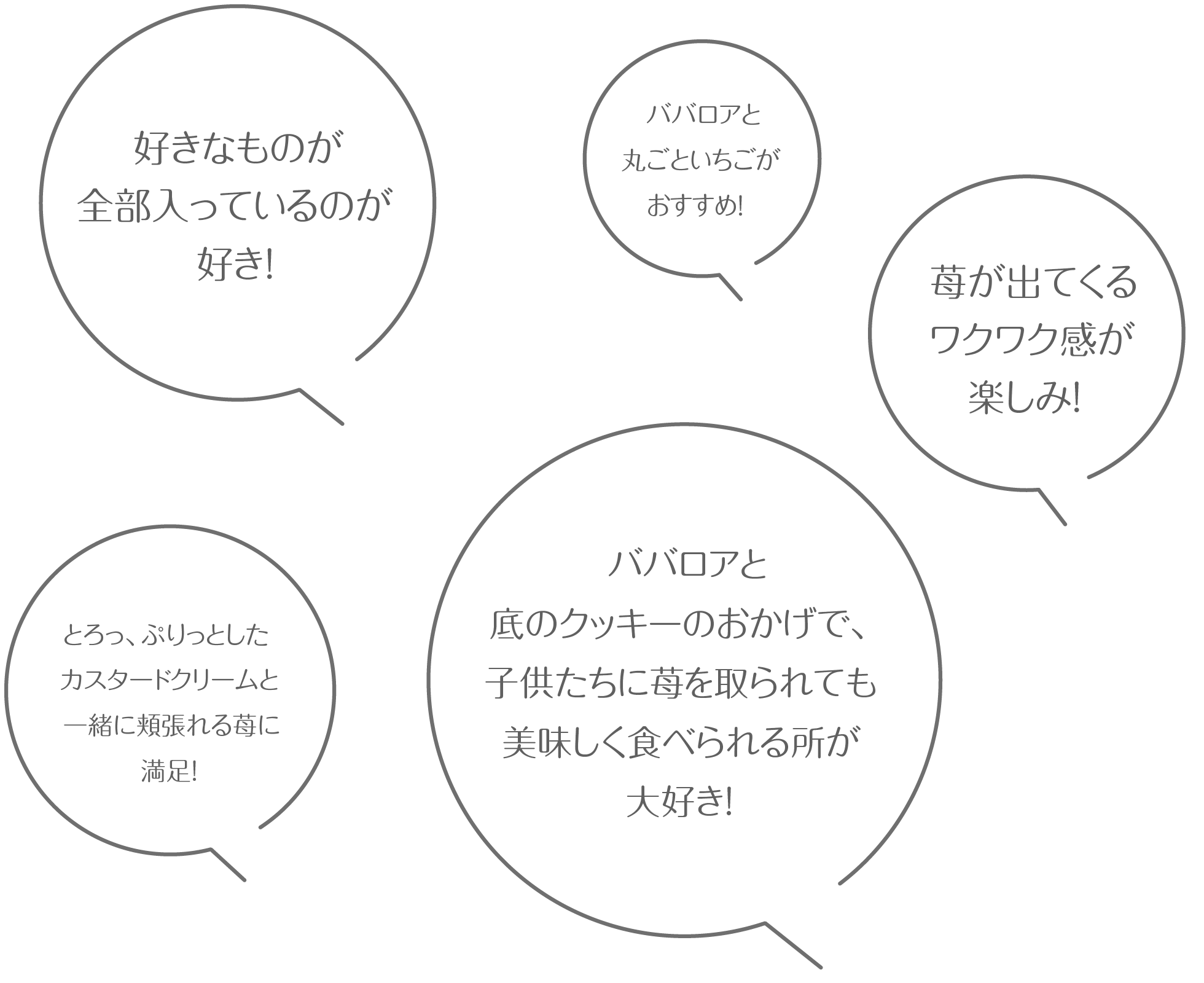 好きなものが
全部入っているのが
好き!

ババロアと
丸ごといちごが
おすすめ!

苺が出てくる
ワクワク感が
楽しみ!

とろっ、ぷりっとした
カスタードクリームと
一緒に頬張れる苺に
満足!

ババロアと
底のクッキーのおかげで、
子供たちに苺を取られても
美味しく食べられる所が
大好き!